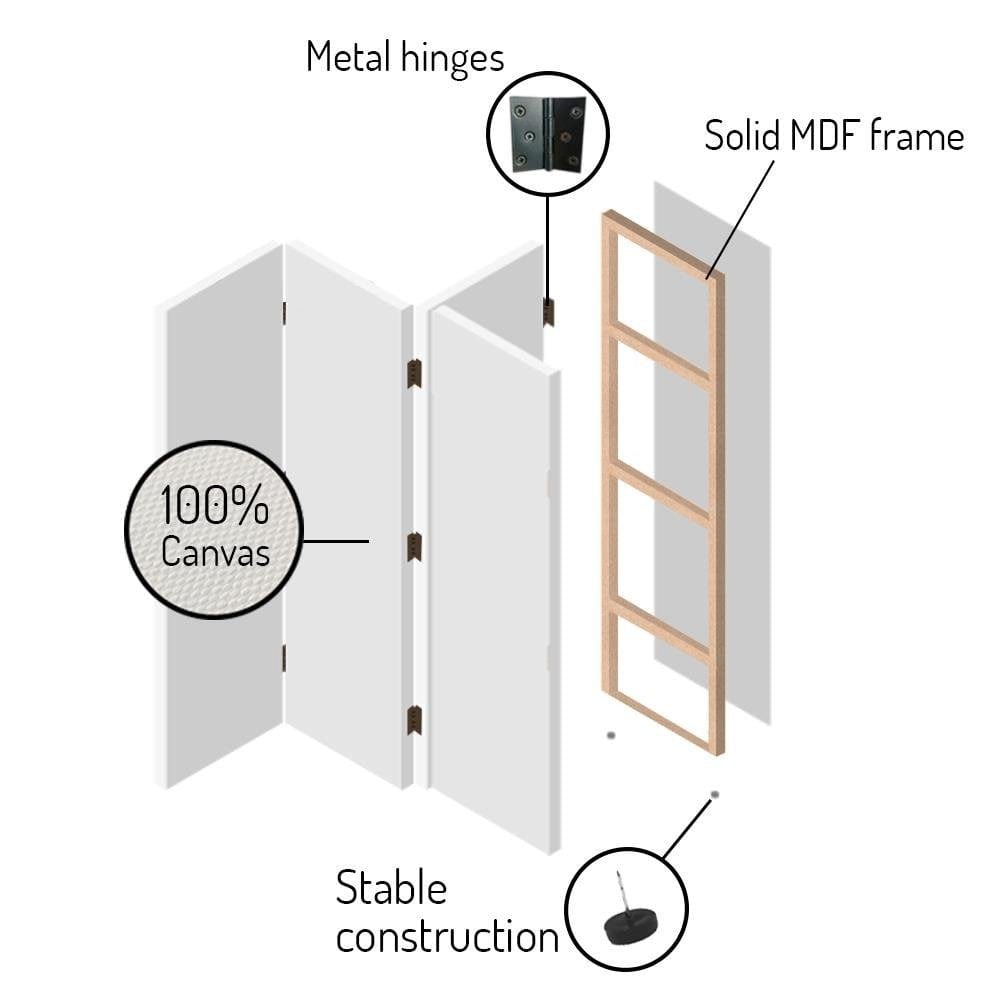 Metal hinges

Solid MDF frame

100%
Canvas

Stable
construction