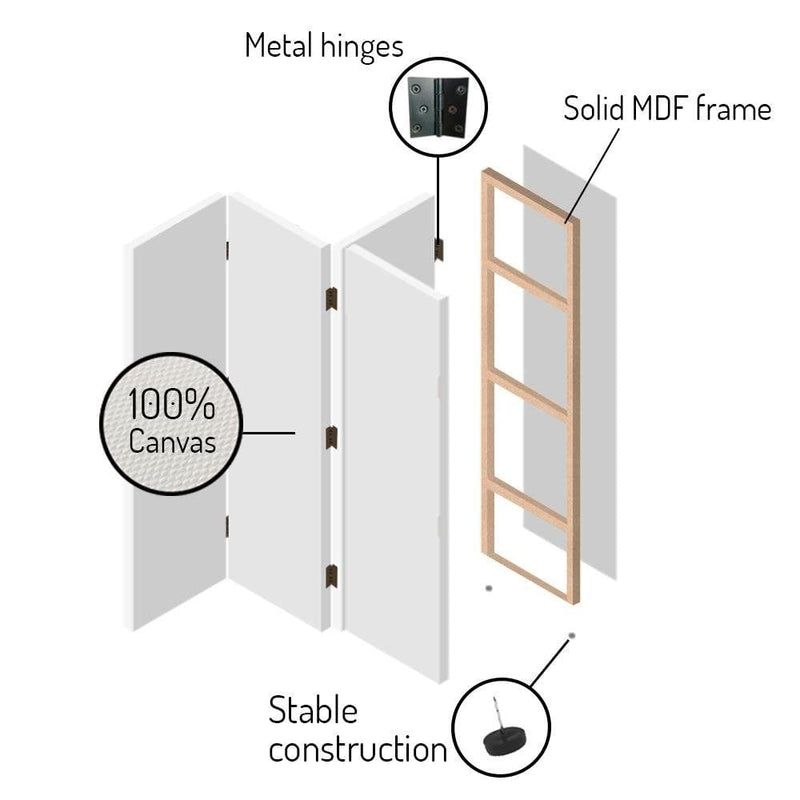 Metal hinges

Solid MDF frame

100%
Canvas

Stable
construction